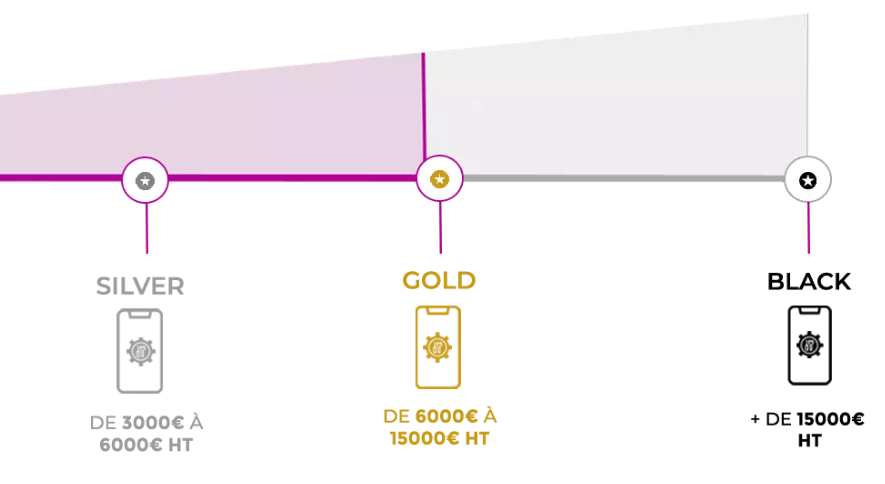 SILVER

DE 3000€ À 6000€ HT

GOLD

DE 6000€ À 15000€ HT

BLACK

+ DE 15000€ HT