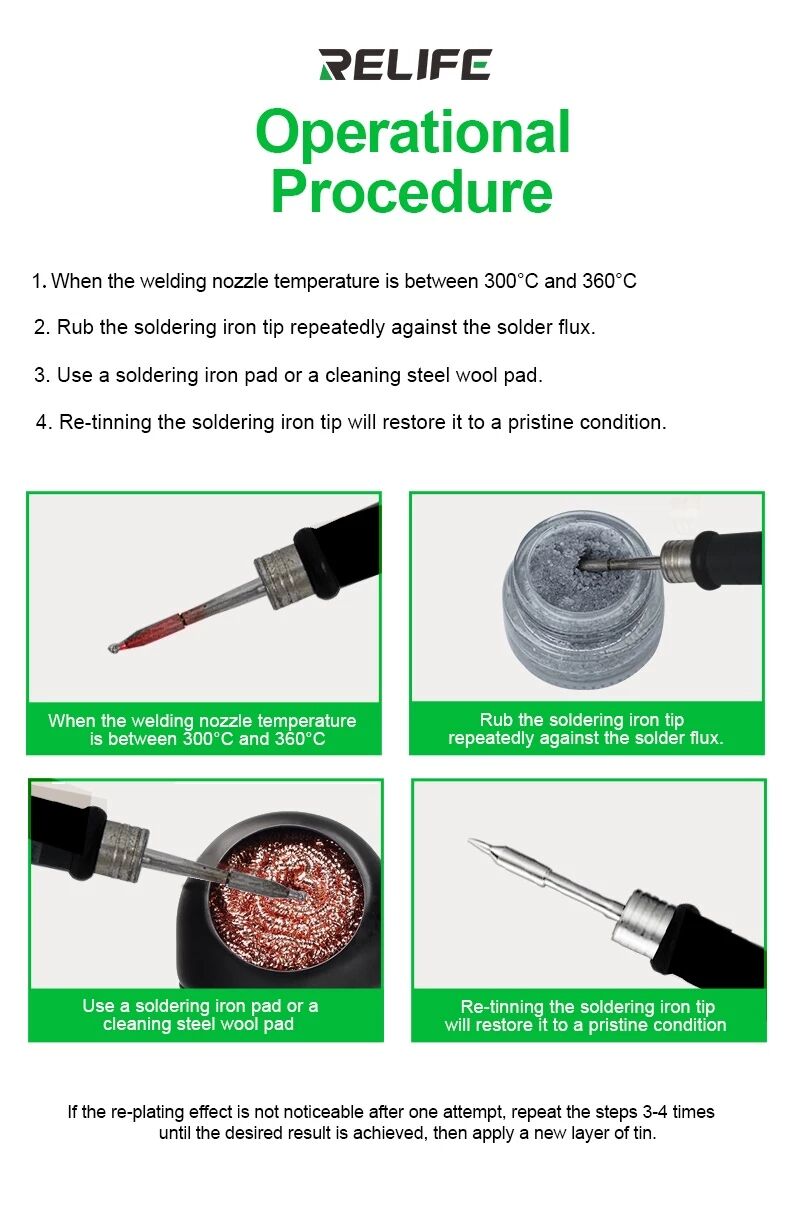 RELIFE

Operational Procedure

1. When the welding nozzle temperature is between 300°C and 360°C

2. Rub the soldering iron tip repeatedly against the solder flux.

3. Use a soldering iron pad or a cleaning steel wool pad.

4. Re-tinning the soldering iron tip will restore it to a pristine condition.

When the welding nozzle temperature is between 300°C and 360°C

Rub the soldering iron tip repeatedly against the solder flux.

Use a soldering iron pad or a cleaning steel wool pad

Re-tinning the soldering iron tip will restore it to a pristine condition

If the re-plating effect is not noticeable after one attempt, repeat the steps 3-4 times until the desired result is achieved, then apply a new layer of tin.